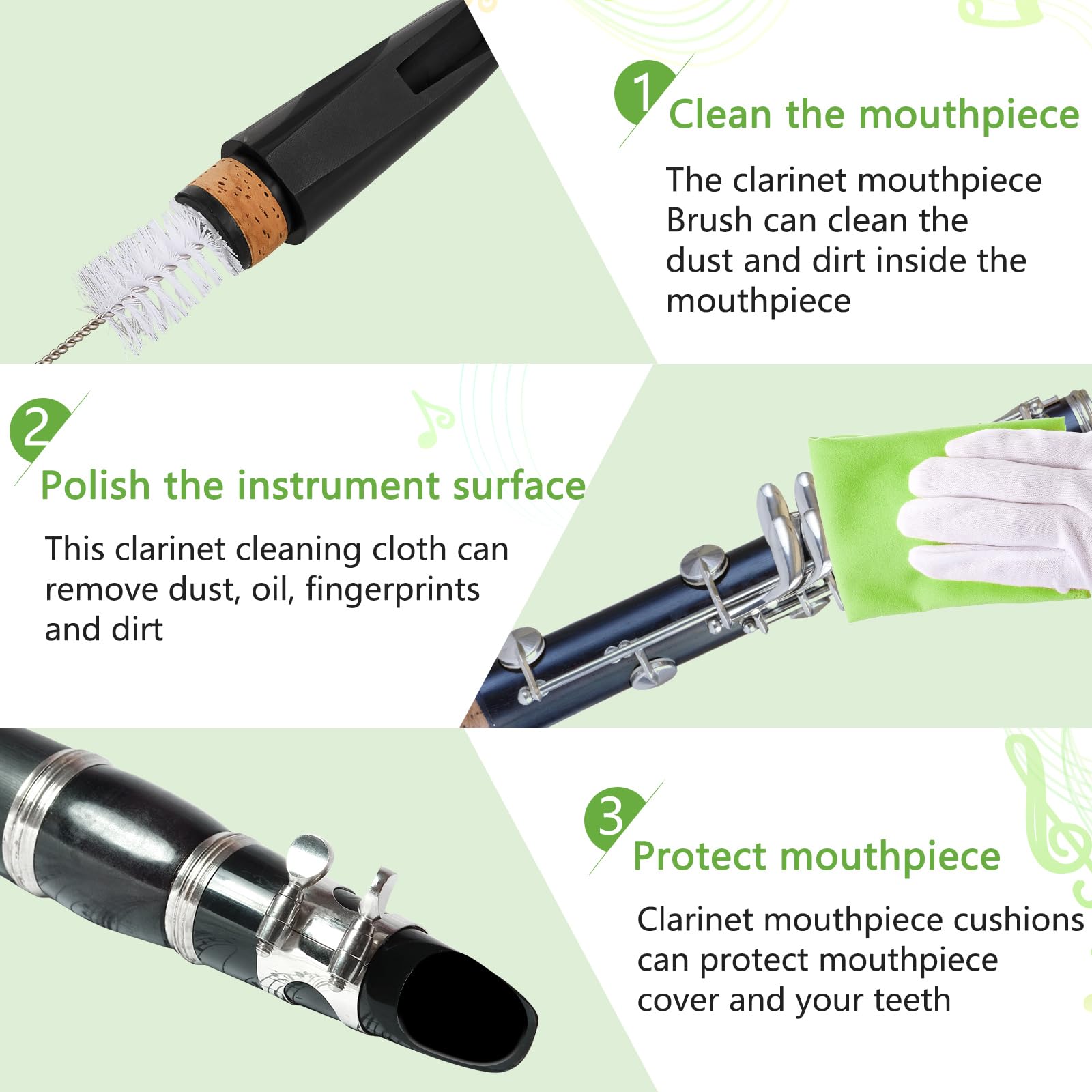 1
Clean the mouthpiece

The clarinet mouthpiece Brush can clean the dust and dirt inside the mouthpiece

2
Polish the instrument surface

This clarinet cleaning cloth can remove dust, oil, fingerprints and dirt

3
Protect mouthpiece

Clarinet mouthpiece cushions can protect mouthpiece cover and your teeth